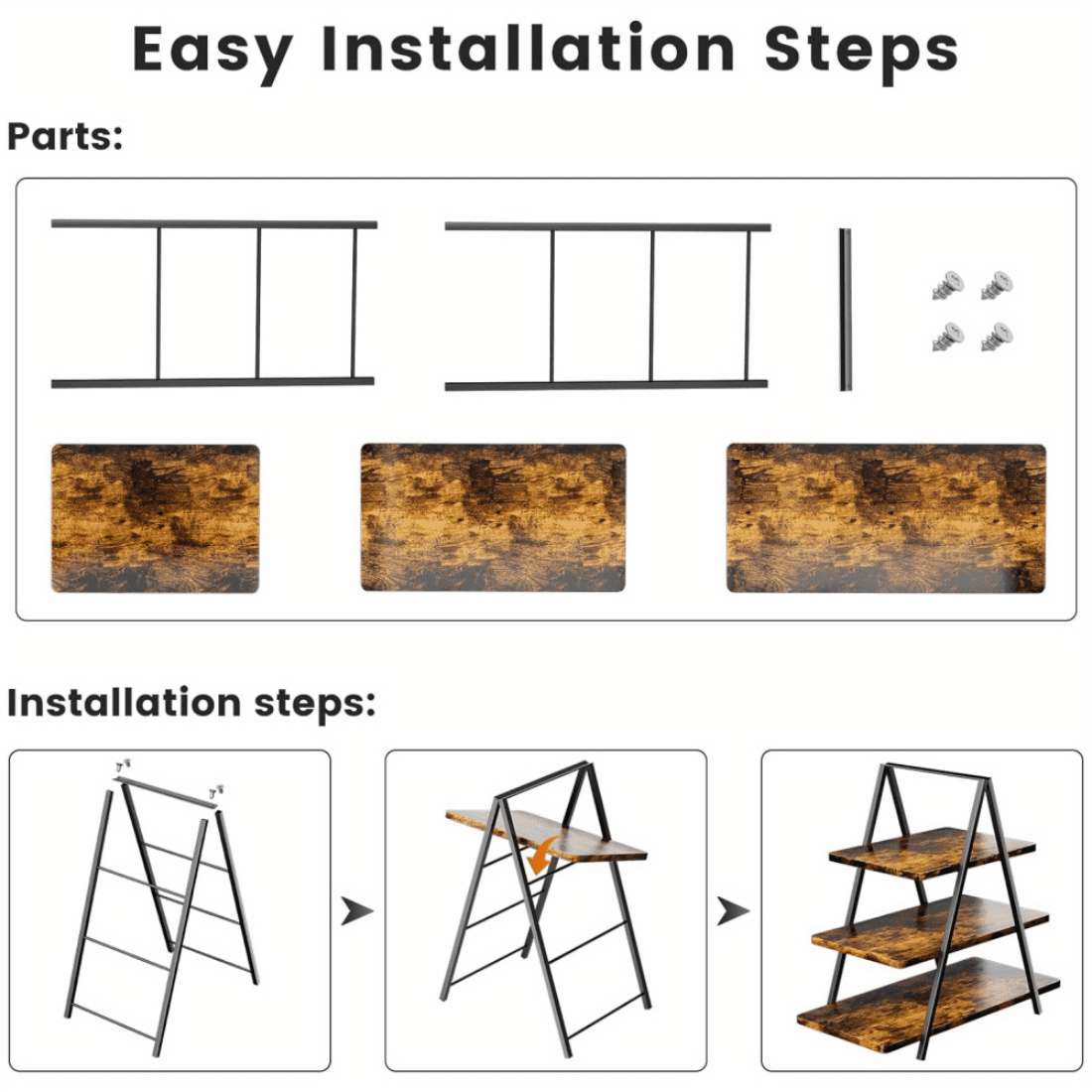 Easy Installation Steps

Parts:

Installation steps: